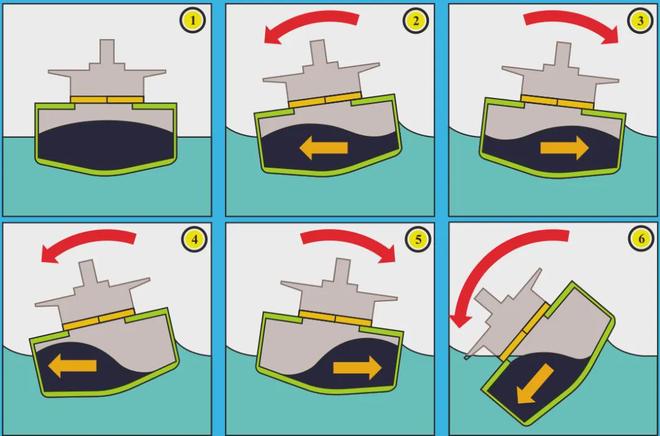 1

2

3

4

5

6